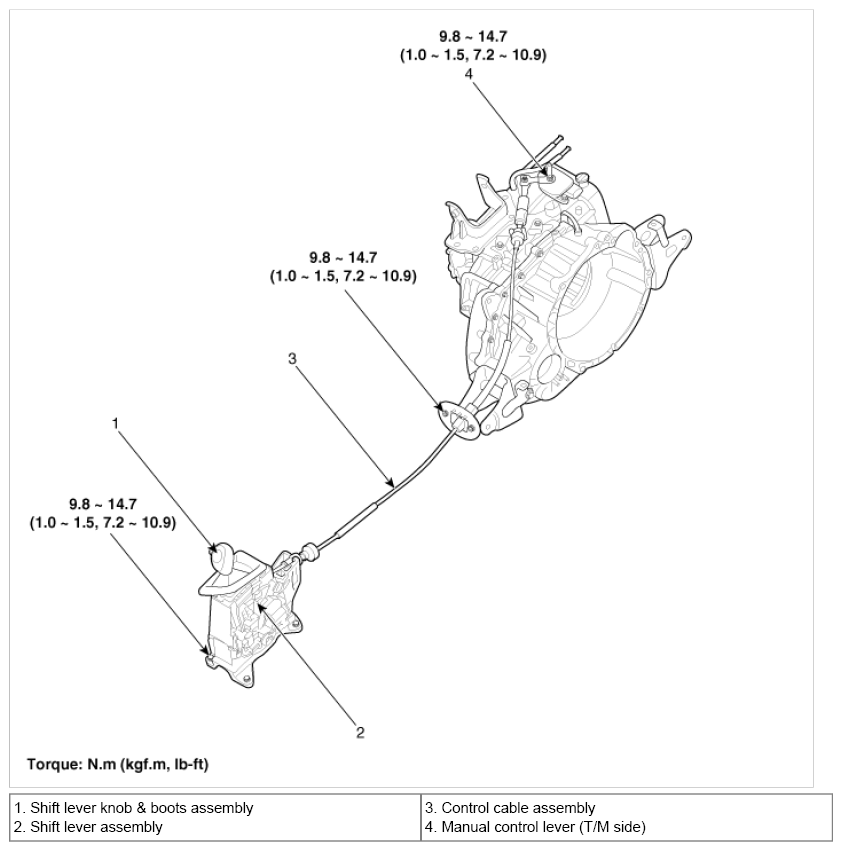 9.8 ~ 14.7
(1.0 ~ 1.5, 7.2 ~ 10.9)
4

9.8 ~ 14.7
(1.0 ~ 1.5, 7.2 ~ 10.9)

3

1

9.8 ~ 14.7
(1.0 ~ 1.5, 7.2 ~ 10.9)

2

Torque: N.m (kgf.m, lb-ft)

| 1. Shift lever knob & boots assembly<br>2. Shift lever assembly | 3. Control cable assembly<br>4. Manual control lever (T/M side) |
|---|---|