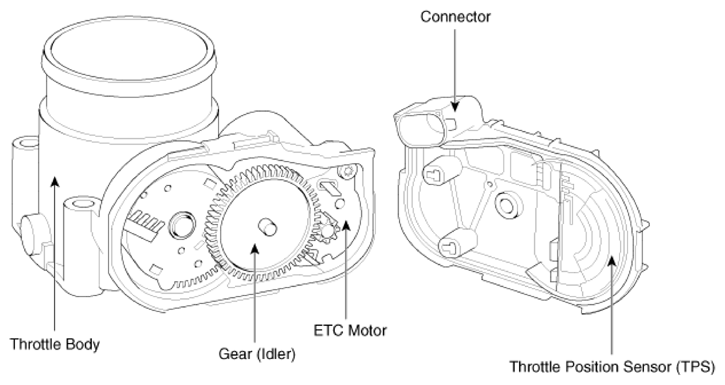 Connector

Throttle Body

Gear (Idler)

ETC Motor

Throttle Position Sensor (TPS)