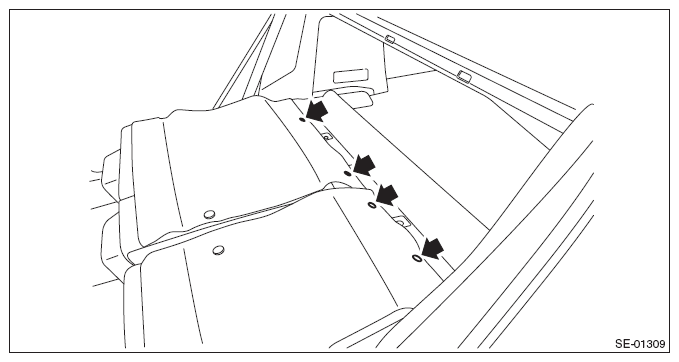 SE-01309