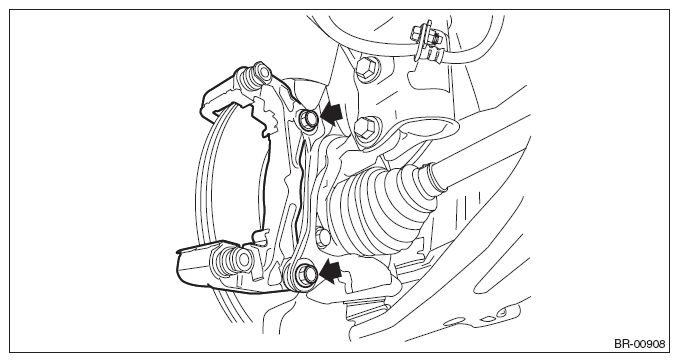 BR-00908