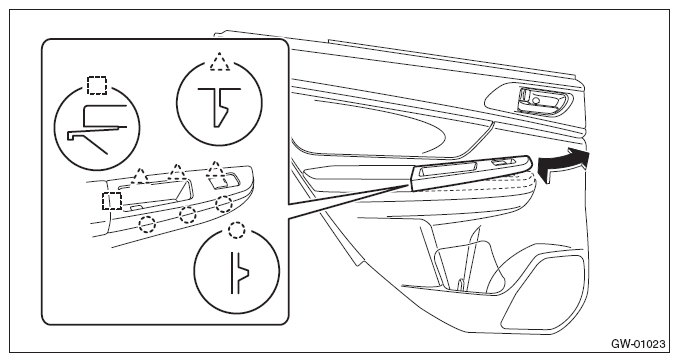 GW-01023