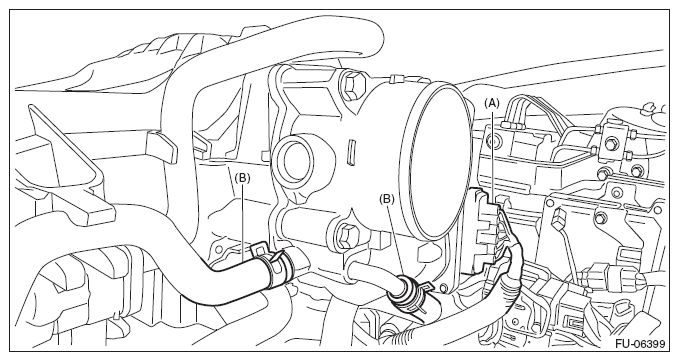 (A)
(B)
(B)
FU-06399