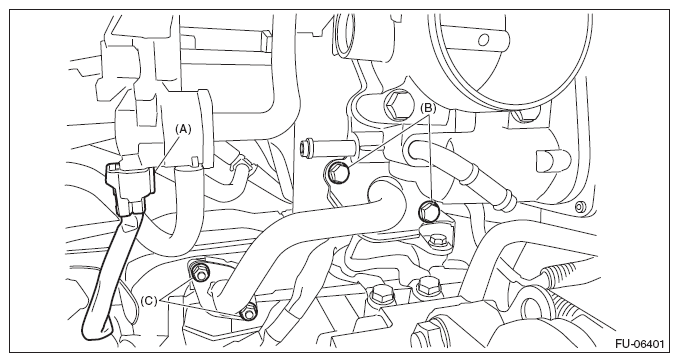 (A)

(B)

(C)

FU-06401