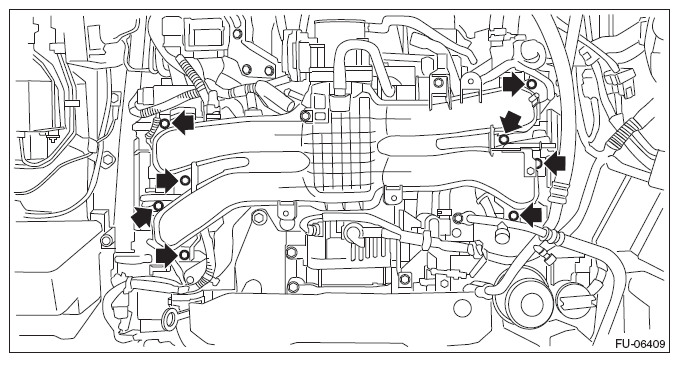 FU-06409