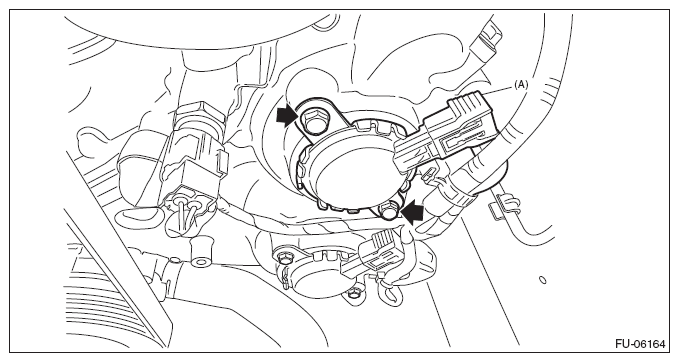 (A)

FU-06164