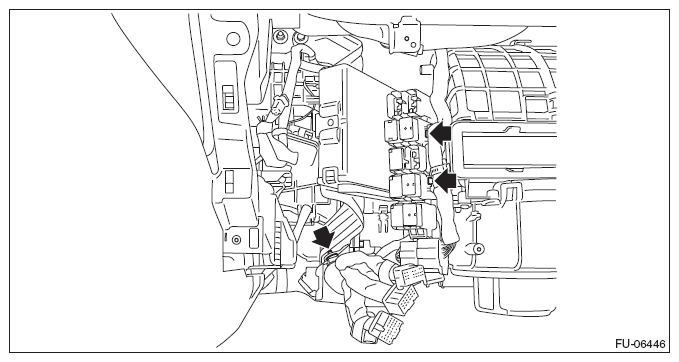 FU-06446