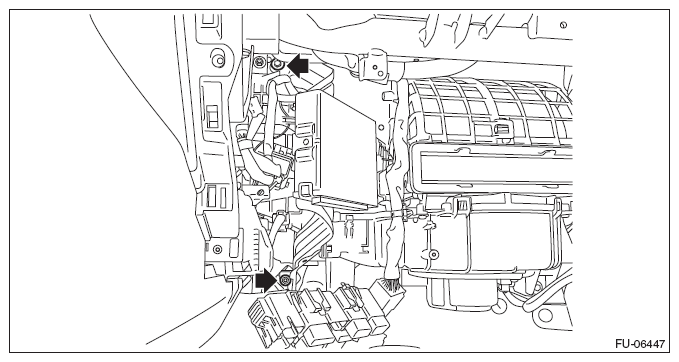 FU-06447