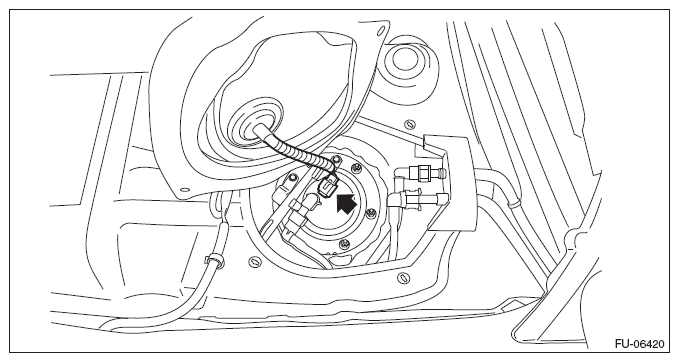 FU-06420