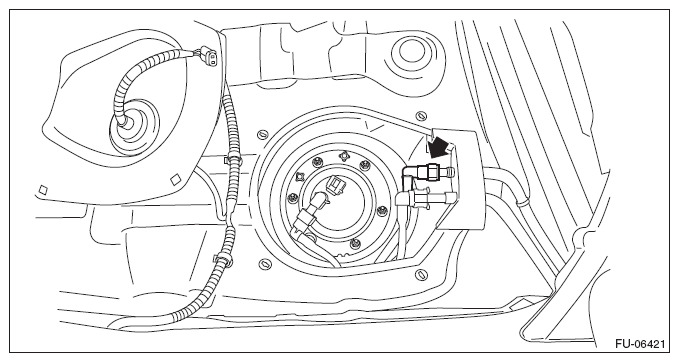 FU-06421