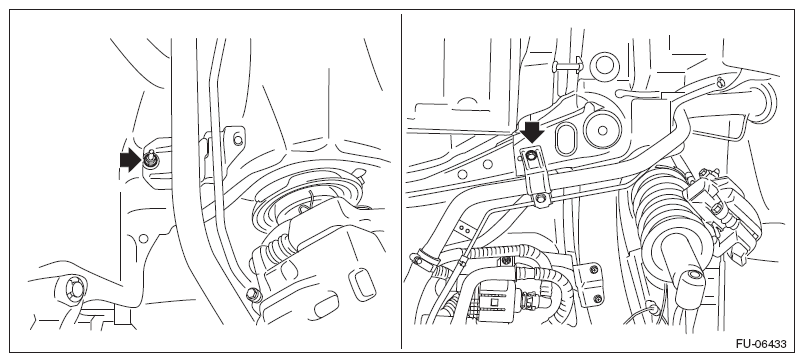 FU-06433