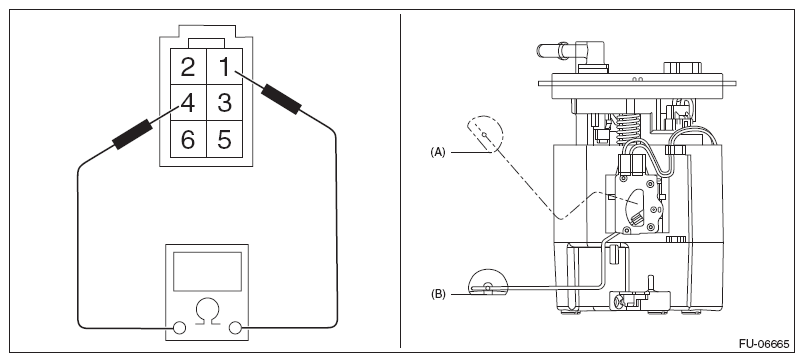 2 1
4 3
6 5

Ω

(A)

(B)

FU-06665