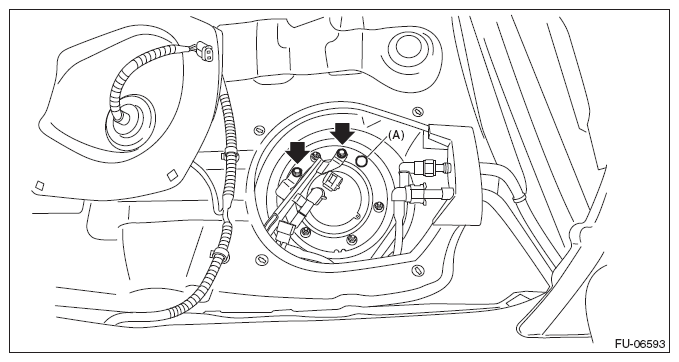 (A)

FU-06593