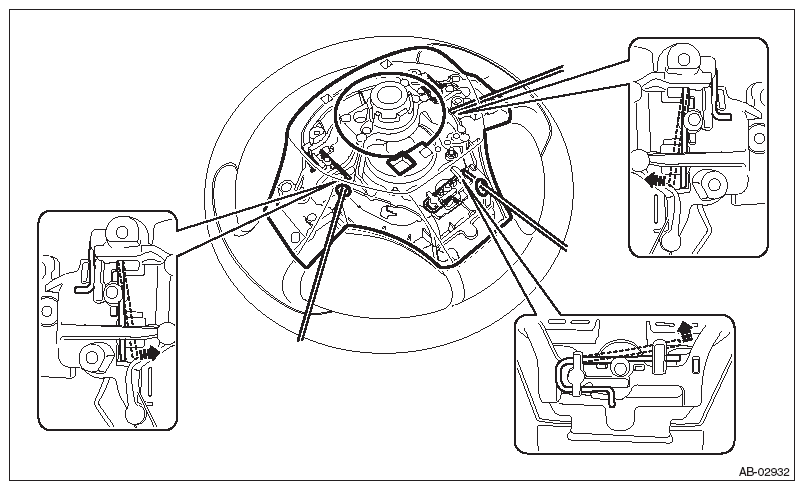 AB-02932