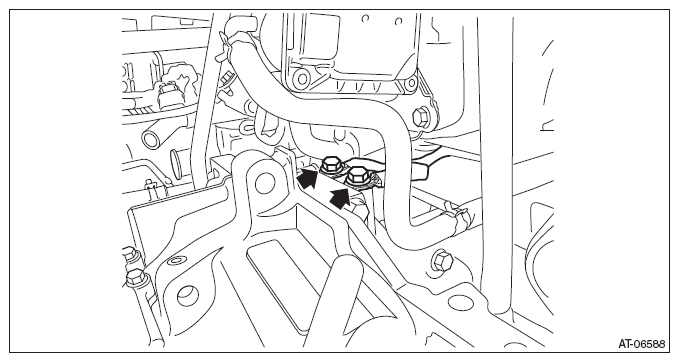 AT-06588