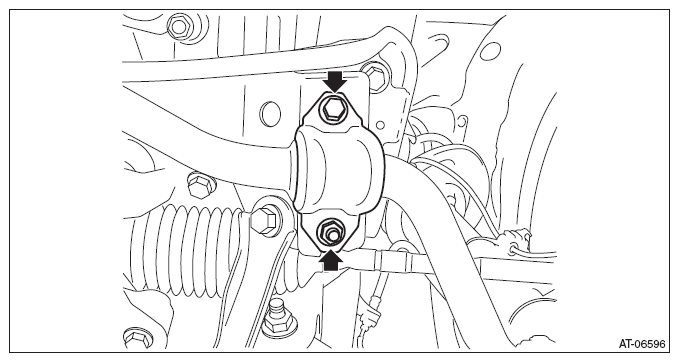 AT-06596