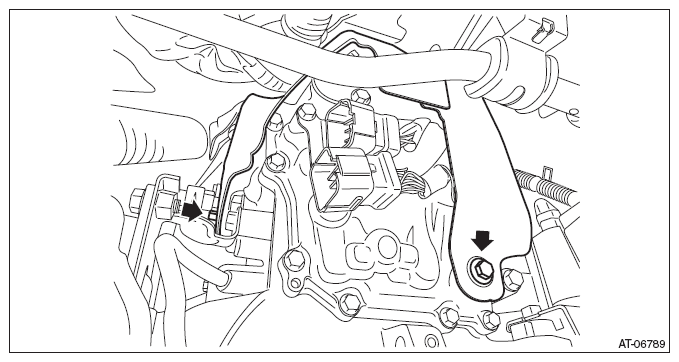 AT-06789