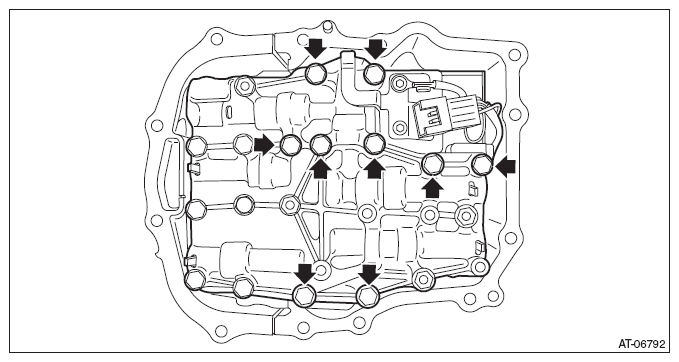 AT-06792