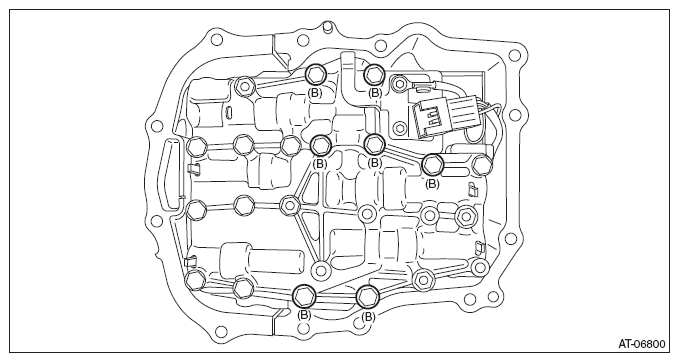 (B)
(B)
(B)
(B)
(B)
(B)
(B)
AT-06800