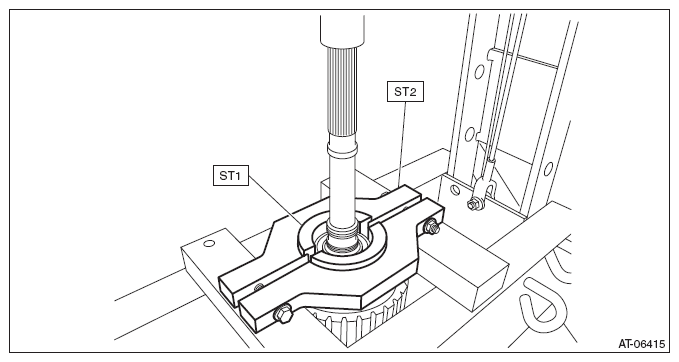 ST2

ST1

AT-06415