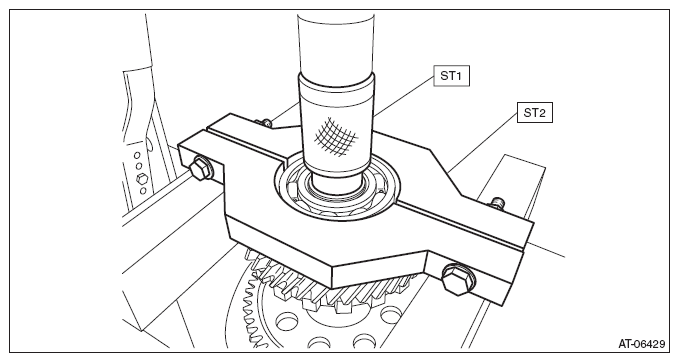 ST1

ST2

AT-06429