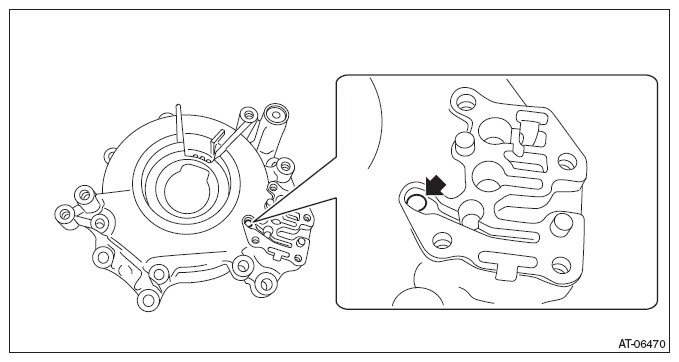 AT-06470