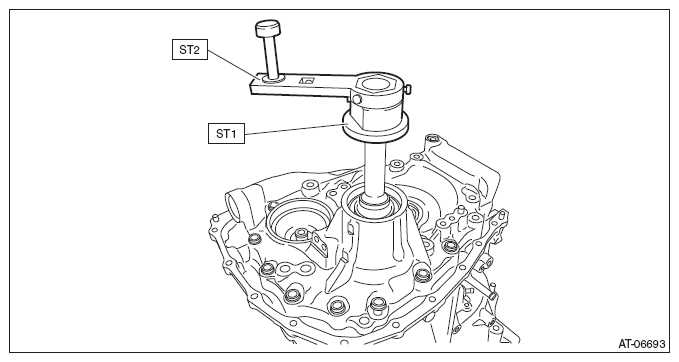 ST2

ST1

AT-06693