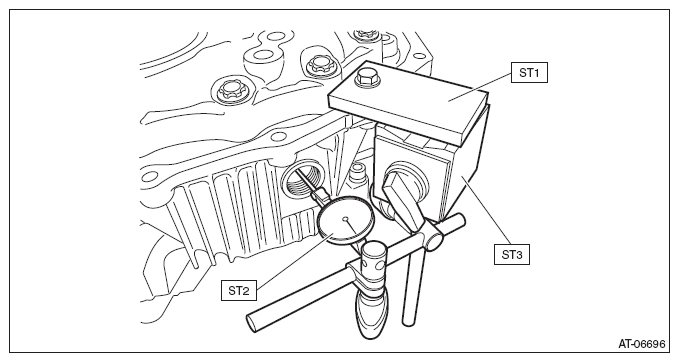 ST1

ST3

ST2

AT-06696