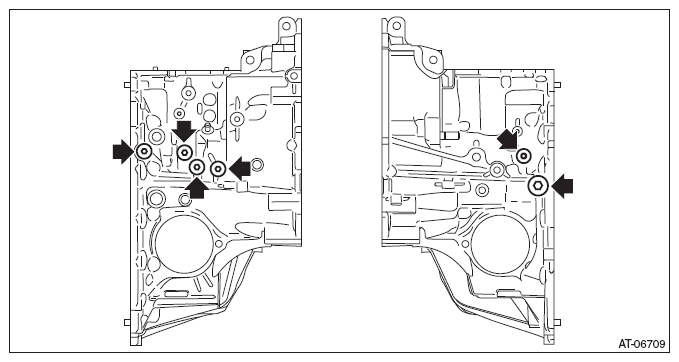 AT-06709