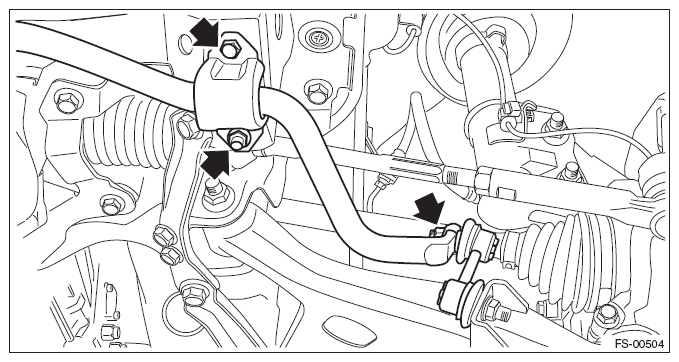 FS-00504