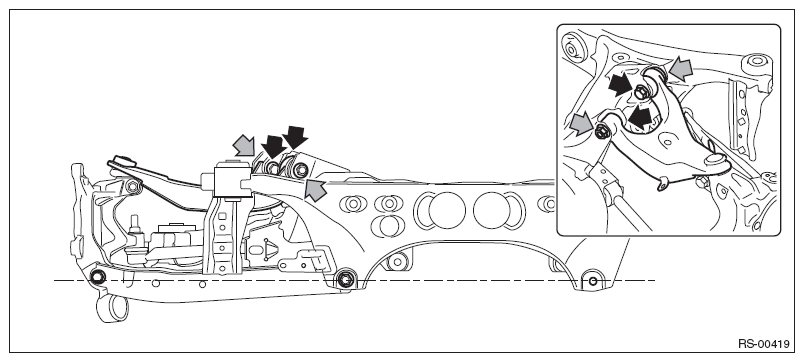 RS-00419