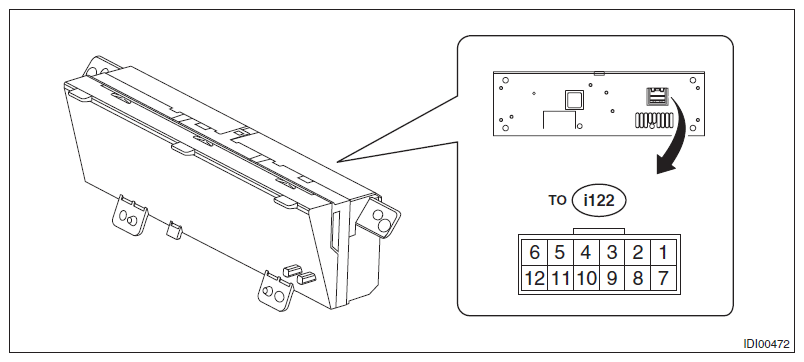 TO i122

| 6 | 5 | 4 | 3 | 2 | 1 |
|---|---|---|---|---|---|
| 12 | 11 | 10 | 9 | 8 | 7 |

IDI00472