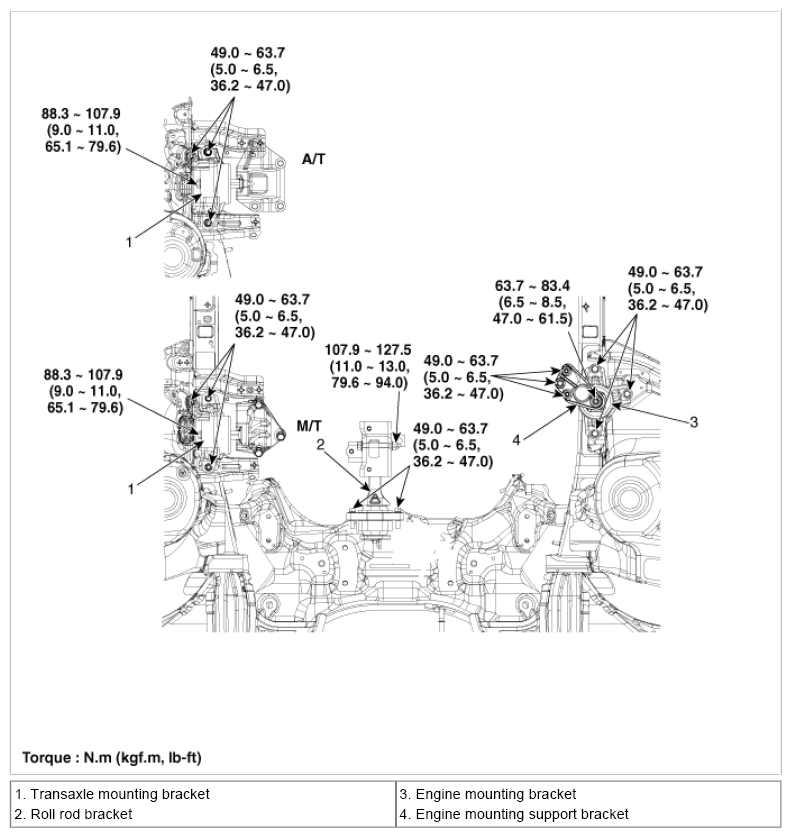 49.0 ~ 63.7
(5.0 ~ 6.5,
36.2 ~ 47.0)

88.3 ~ 107.9
(9.0 ~ 11.0,
65.1 ~ 79.6)

A/T

1

49.0 ~ 63.7
(5.0 ~ 6.5,
36.2 ~ 47.0)

88.3 ~ 107.9
(9.0 ~ 11.0,
65.1 ~ 79.6)

M/T

1

107.9 ~ 127.5
(11.0 ~ 13.0,
79.6 ~ 94.0)

2

49.0 ~ 63.7
(5.0 ~ 6.5,
36.2 ~ 47.0)

49.0 ~ 63.7
(5.0 ~ 6.5,
36.2 ~ 47.0)

63.7 ~ 83.4
(6.5 ~ 8.5,
47.0 ~ 61.5)

49.0 ~ 63.7
(5.0 ~ 6.5,
36.2 ~ 47.0)

4

3

Torque : N.m (kgf.m, lb-ft)

| 1. Transaxle mounting bracket | 3. Engine mounting bracket |
|---|---|
| 2. Roll rod bracket | 4. Engine mounting support bracket |