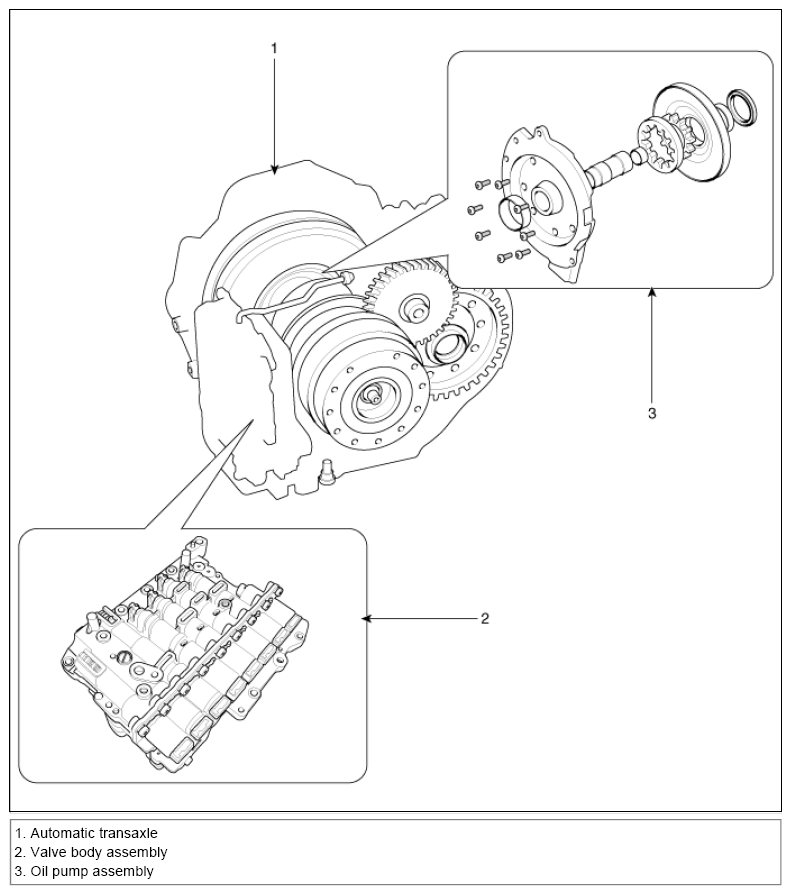 1

3

2

1. Automatic transaxle
2. Valve body assembly
3. Oil pump assembly