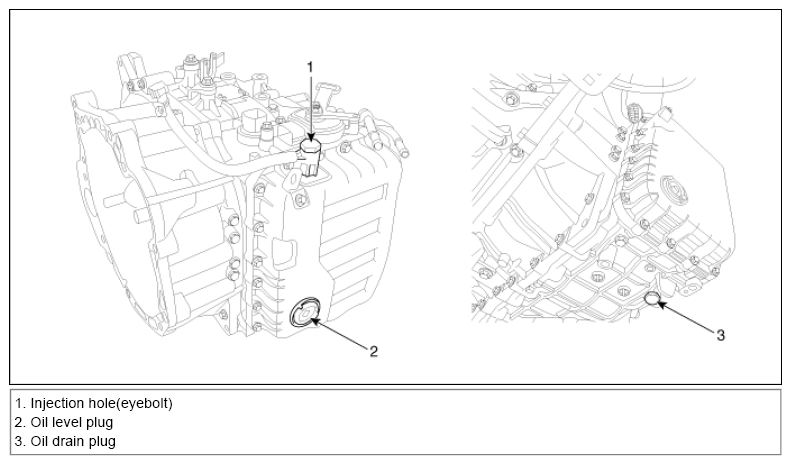 1

2

3

1. Injection hole(eyebolt)
2. Oil level plug
3. Oil drain plug