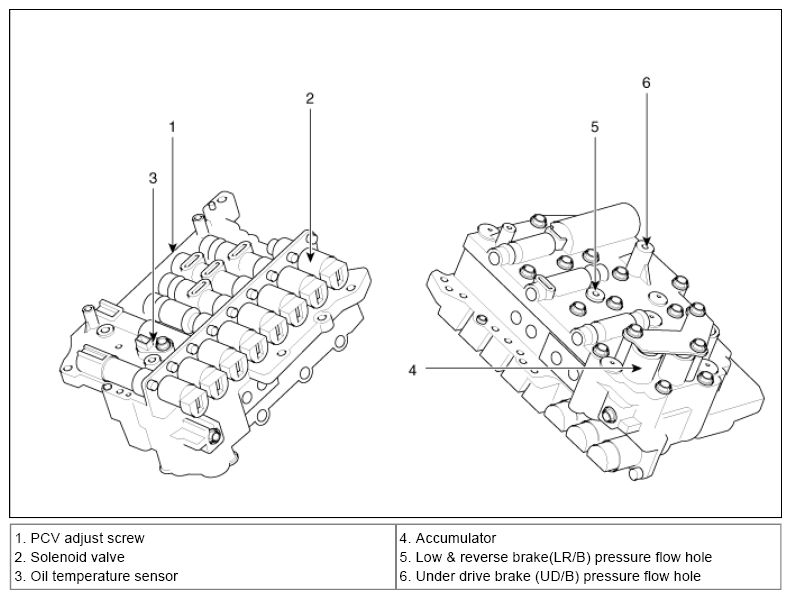 2
1
3
6
5
4

| 1. PCV adjust screw<br>2. Solenoid valve<br>3. Oil temperature sensor | 4. Accumulator<br>5. Low & reverse brake(LR/B) pressure flow hole<br>6. Under drive brake (UD/B) pressure flow hole |
|---|---|