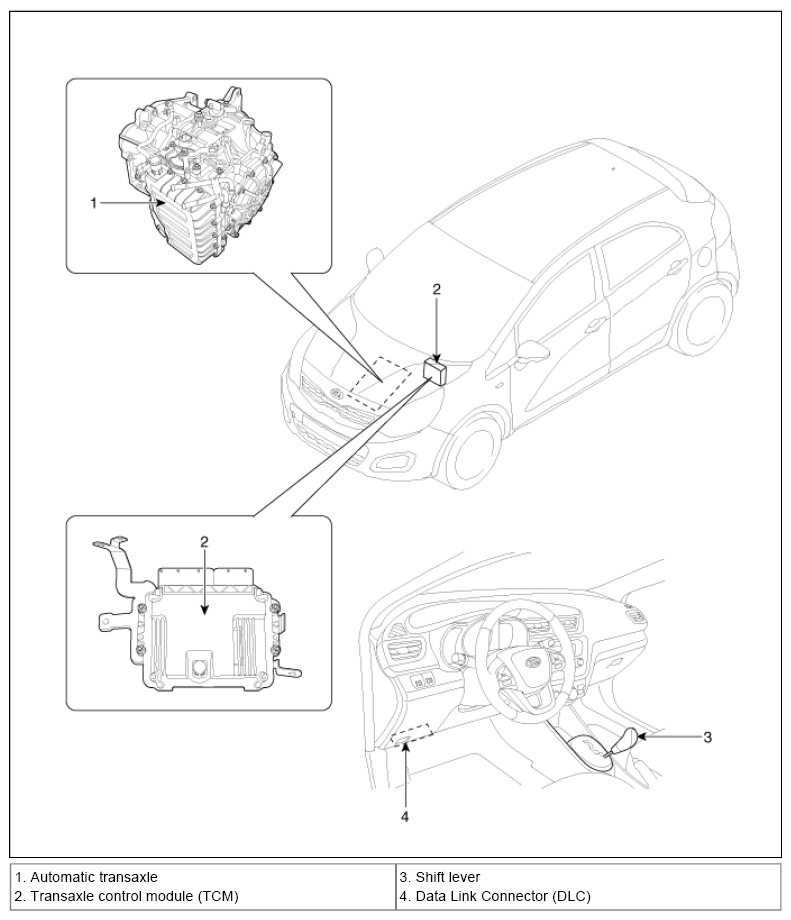 1

2

2

3

4

| 1. Automatic transaxle<br>2. Transaxle control module (TCM) | 3. Shift lever<br>4. Data Link Connector (DLC) |
|---|---|