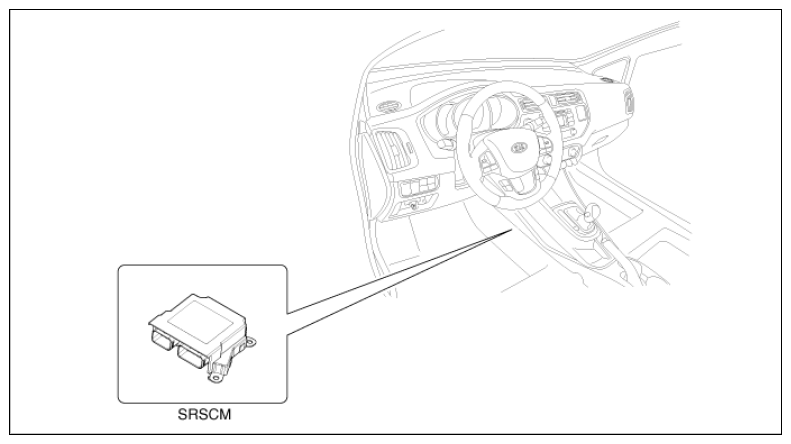 SRSCM