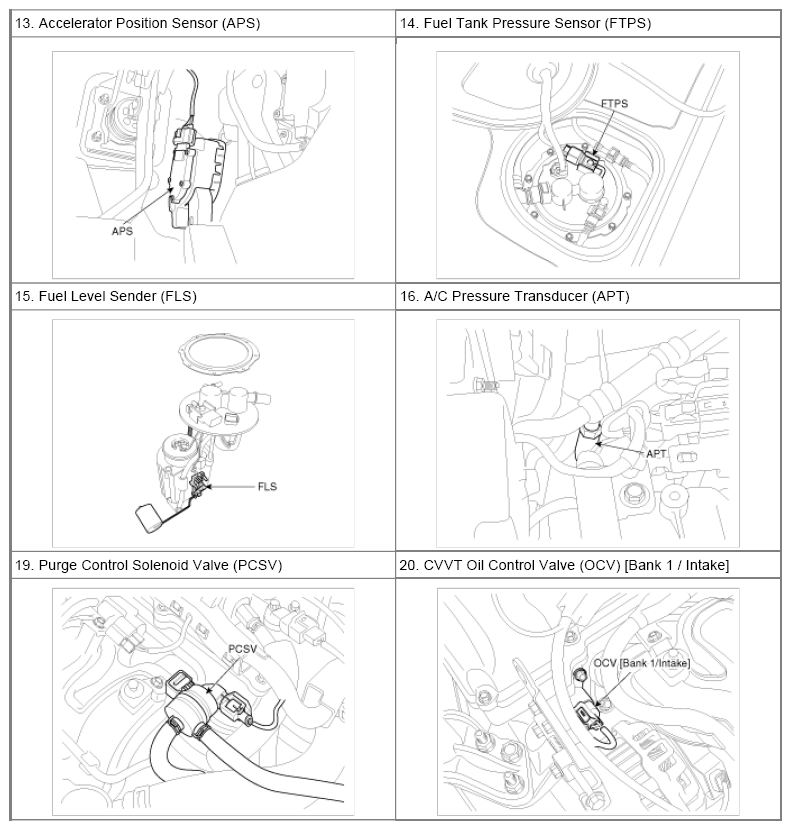 | 13. Accelerator Position Sensor (APS) | 14. Fuel Tank Pressure Sensor (FTPS) |
|---|---|
| APS | FTPS |
| 15. Fuel Level Sender (FLS) | 16. A/C Pressure Transducer (APT) |
| FLS | APT |
| 19. Purge Control Solenoid Valve (PCSV) | 20. CVVT Oil Control Valve (OCV) [Bank 1 / Intake] |
| PCSV | OCV [Bank 1/Intake] |