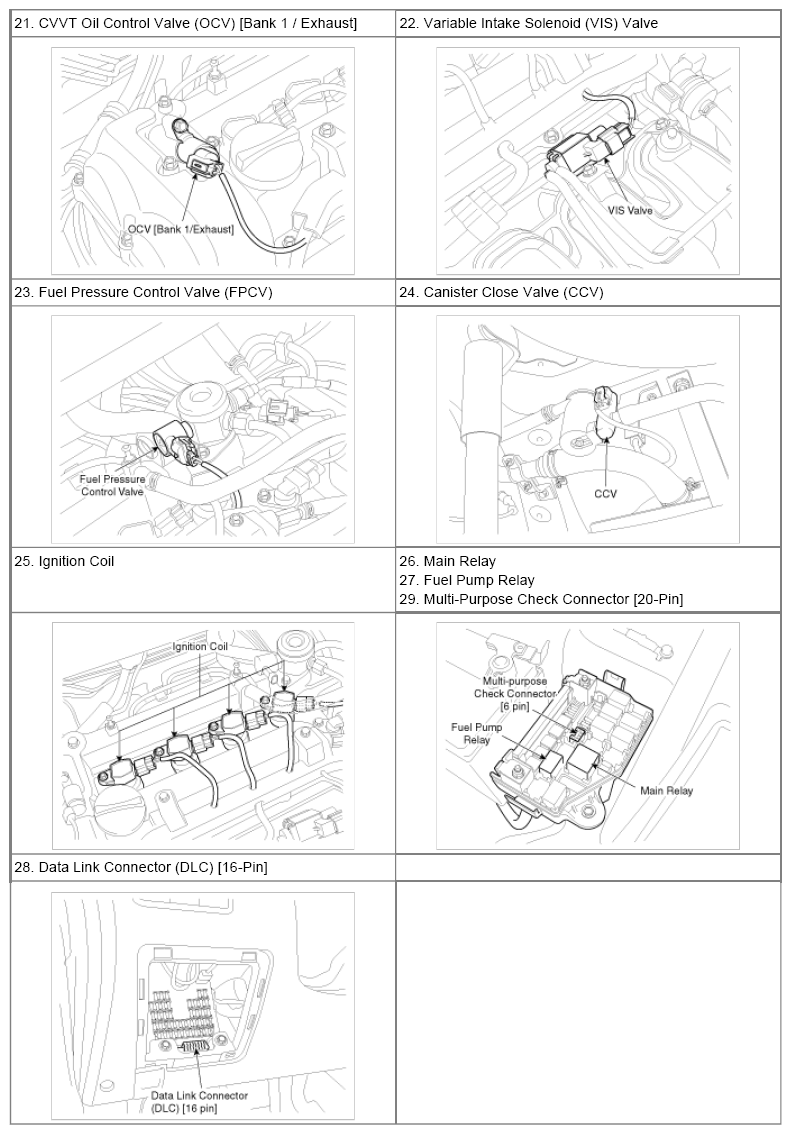 | 21. CVVT Oil Control Valve (OCV) [Bank 1 / Exhaust] | 22. Variable Intake Solenoid (VIS) Valve |
|---|---|
| OCV [Bank 1/Exhaust] | VIS Valve |
| 23. Fuel Pressure Control Valve (FPCV) | 24. Canister Close Valve (CCV) |
| Fuel Pressure Control Valve | CCV |
| 25. Ignition Coil | 26. Main Relay 27. Fuel Pump Relay 29. Multi-Purpose Check Connector [20-Pin] |
| Ignition Coil | Multi-purpose Check Connector [6 pin] Fuel Pump Relay Main Relay |
| 28. Data Link Connector (DLC) [16-Pin] | |
| Data Link Connector (DLC) [16 pin] | |