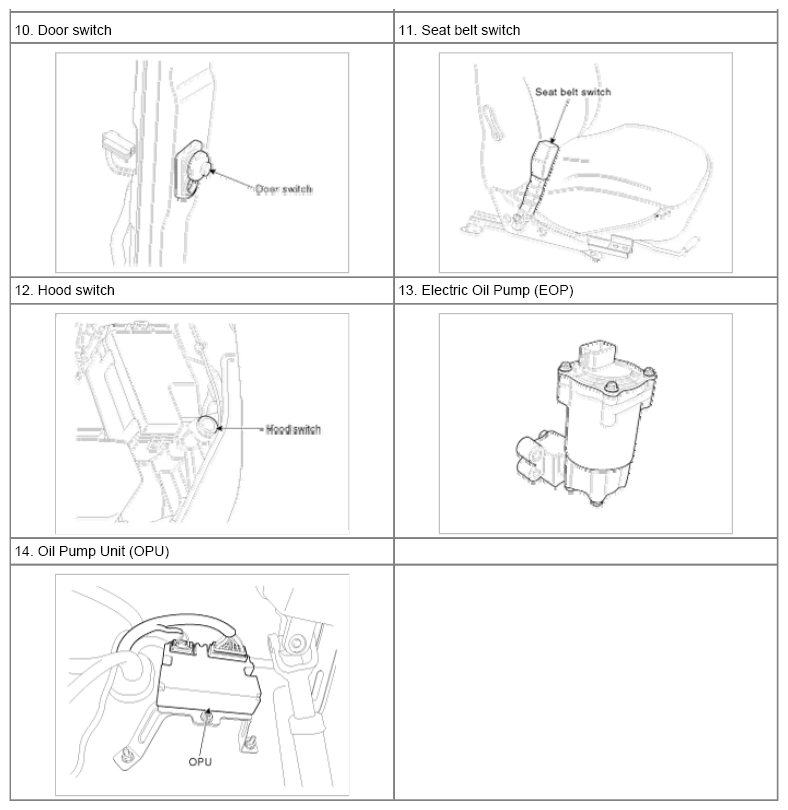 | 10. Door switch | 11. Seat belt switch |
|---|---|
| Door switch | Seat belt switch |
| 12. Hood switch | 13. Electric Oil Pump (EOP) |
| Hood switch | |
| 14. Oil Pump Unit (OPU) | |
| OPU | |