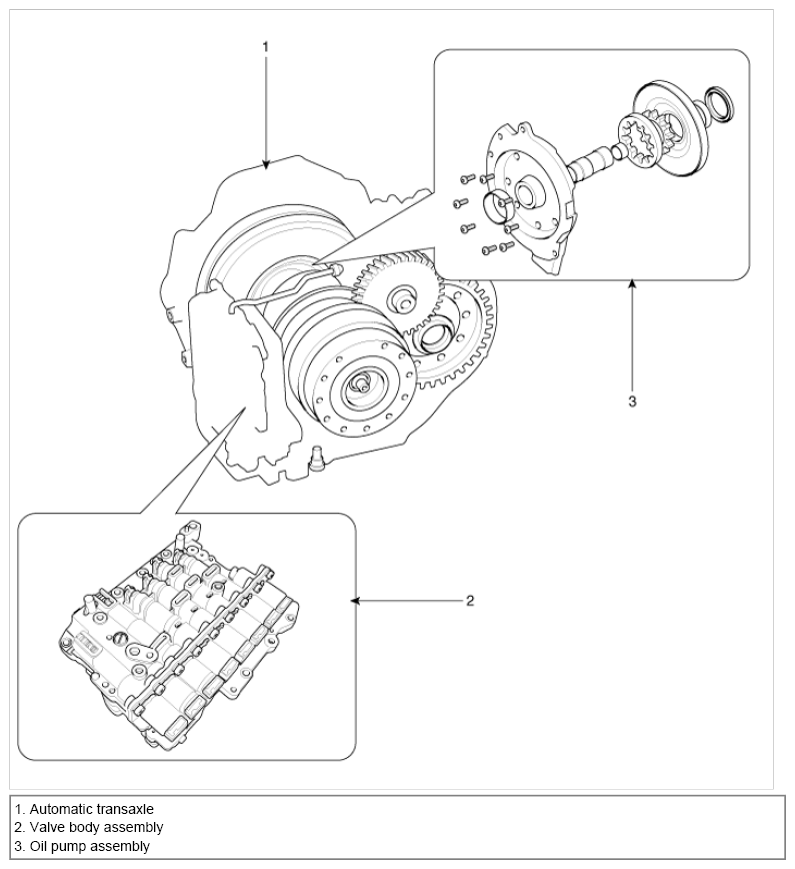 1

3

2

1. Automatic transaxle
2. Valve body assembly
3. Oil pump assembly