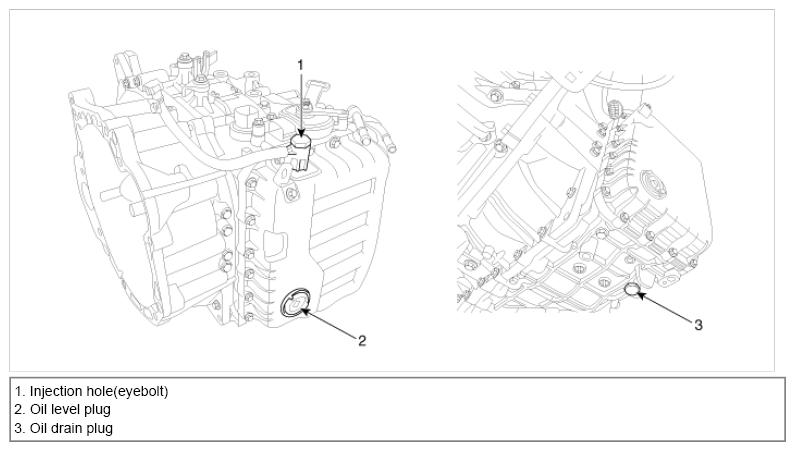 1

2

3

1. Injection hole(eyebolt)
2. Oil level plug
3. Oil drain plug