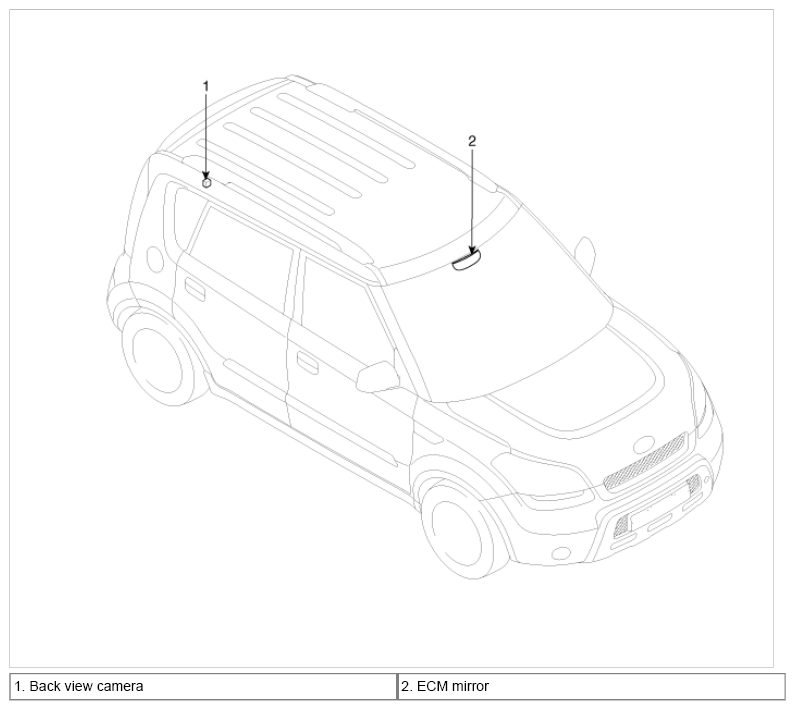 1

2

| 1. Back view camera | 2. ECM mirror |
|---|---|