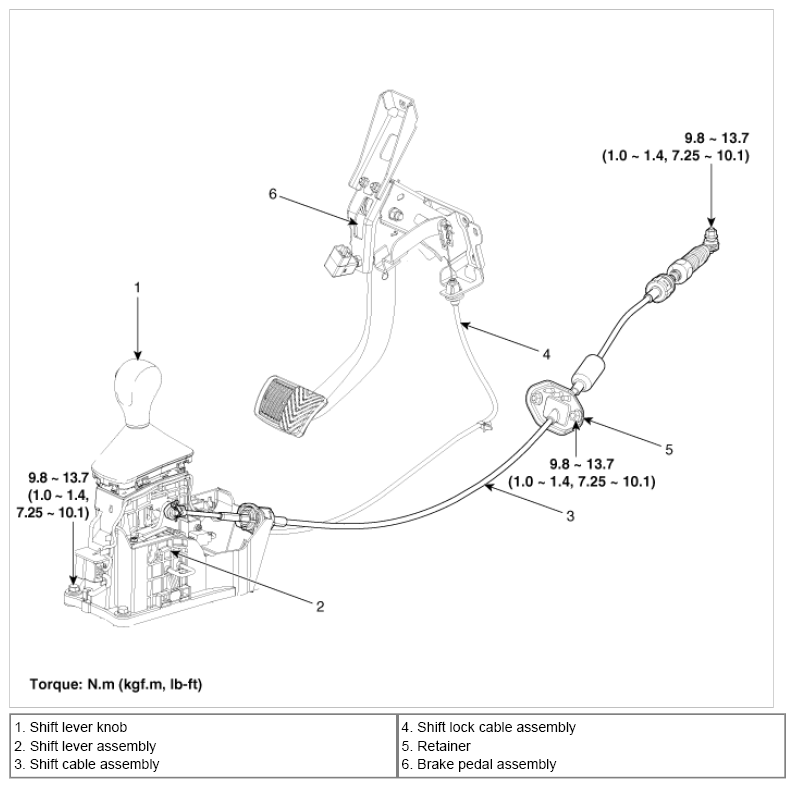 9.8 ~ 13.7
(1.0 ~ 1.4, 7.25 ~ 10.1)

6

1

4

5

9.8 ~ 13.7
(1.0 ~ 1.4,
7.25 ~ 10.1)

9.8 ~ 13.7
(1.0 ~ 1.4, 7.25 ~ 10.1)

3

2

Torque: N.m (kgf.m, lb-ft)

| 1. Shift lever knob<br>2. Shift lever assembly<br>3. Shift cable assembly | 4. Shift lock cable assembly<br>5. Retainer<br>6. Brake pedal assembly |
|---|---|