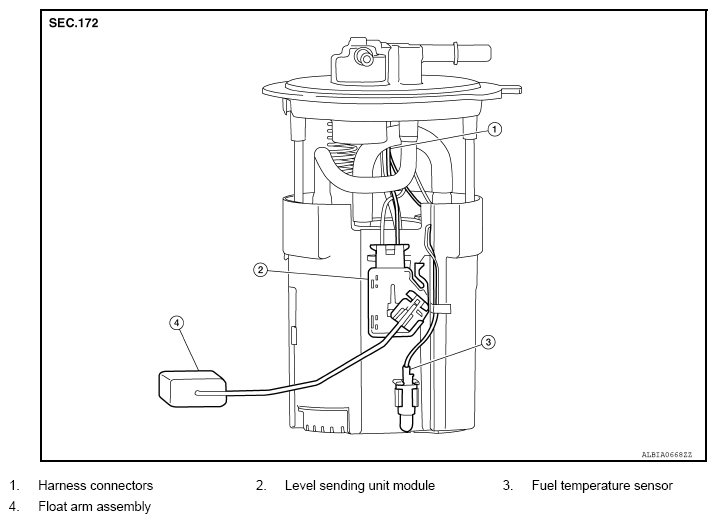 SEC.172

1

2

4

3

ALBIA0668ZZ

1. Harness connectors
2. Level sending unit module
3. Fuel temperature sensor
4. Float arm assembly