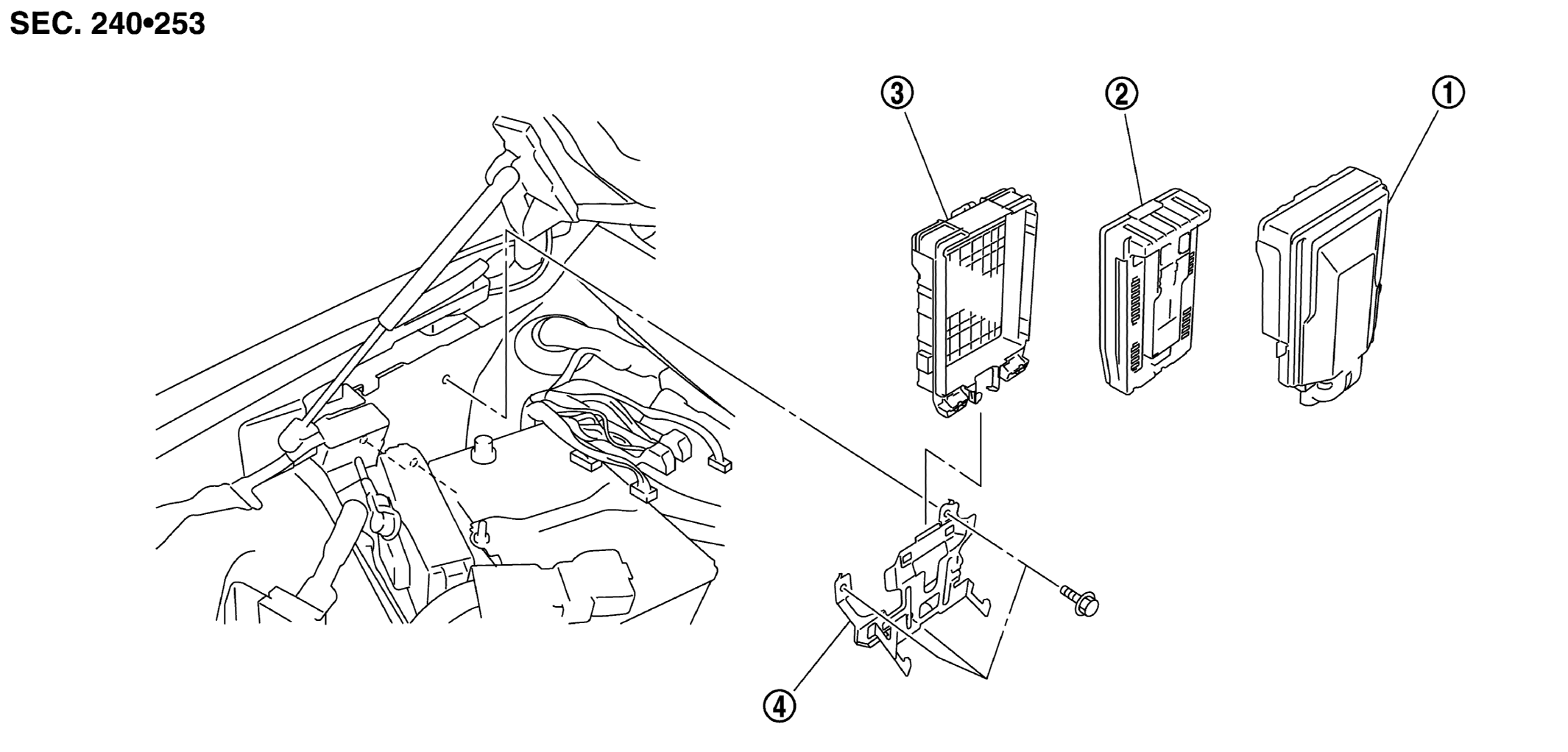 SEC. 240•253

③

②

①

④