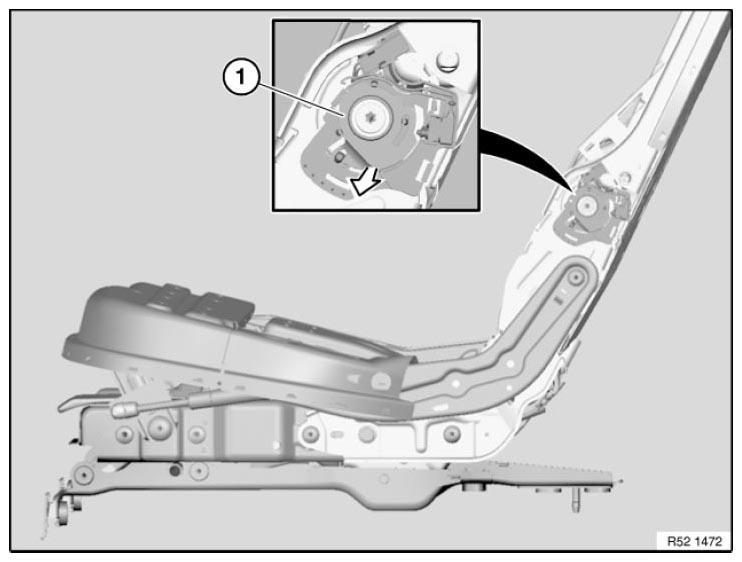 1

R52 1472