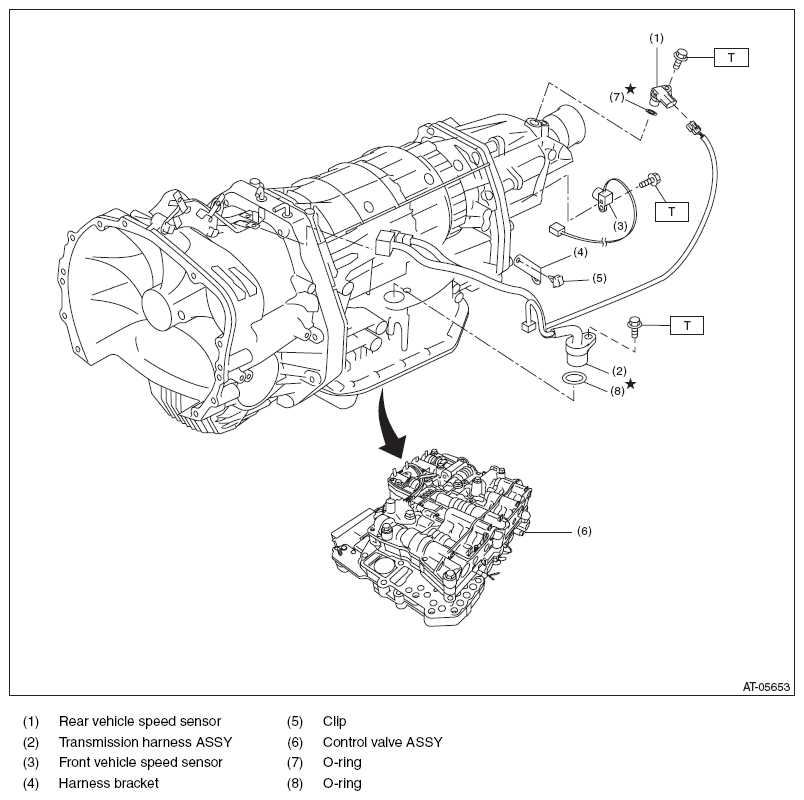 (1)
T
(7) ★
T
(3)
(4)
(5)
T
(2)
(8) ★
(6)
AT-05653

(1) Rear vehicle speed sensor
(2) Transmission harness ASSY
(3) Front vehicle speed sensor
(4) Harness bracket

(5) Clip
(6) Control valve ASSY
(7) O-ring
(8) O-ring