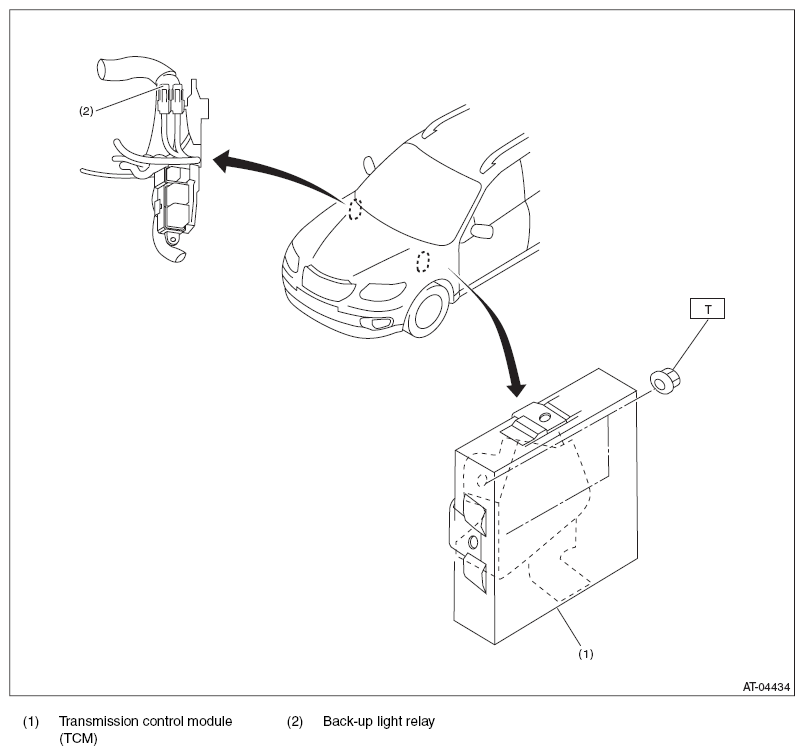 (2)

T

(1)

AT-04434

(1) Transmission control module (TCM)

(2) Back-up light relay