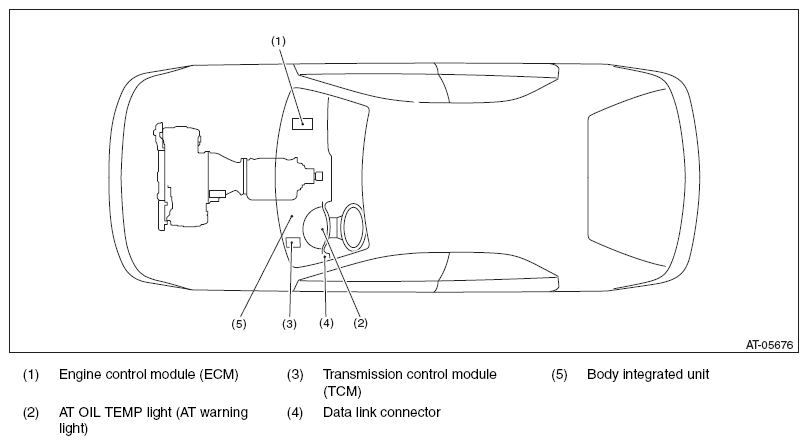 (1)

(5) (3) (4) (2)

AT-05676

(1) Engine control module (ECM)

(2) AT OIL TEMP light (AT warning light)

(3) Transmission control module (TCM)

(4) Data link connector

(5) Body integrated unit